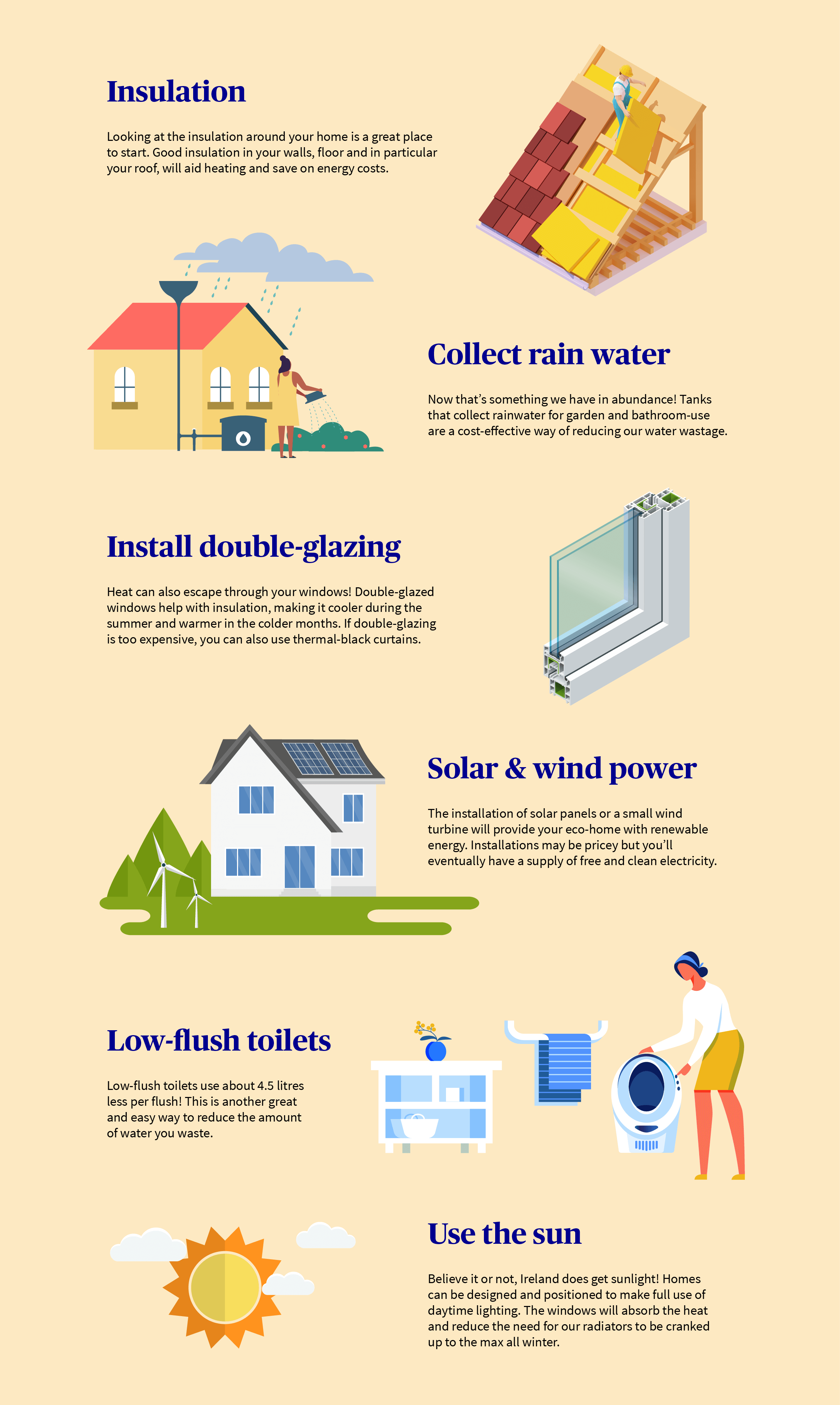 Insulation

Looking at the insulation around your home is a great place to start. Good insulation in your walls, floor and in particular your roof, will aid heating and save on energy costs.

Collect rain water

Now that's something we have in abundance! Tanks that collect rainwater for garden and bathroom-use are a cost-effective way of reducing our water wastage.

Install double-glazing

Heat can also escape through your windows! Double-glazed windows help with insulation, making it cooler during the summer and warmer in the colder months. If double-glazing is too expensive, you can also use thermal-black curtains.

Solar & wind power

The installation of solar panels or a small wind turbine will provide your eco-home with renewable energy. Installations may be pricey but you'll eventually have a supply of free and clean electricity.

Low-flush toilets

Low-flush toilets use about 4.5 litres less per flush! This is another great and easy way to reduce the amount of water you waste.

Use the sun

Believe it or not, Ireland does get sunlight! Homes can be designed and positioned to make full use of daytime lighting. The windows will absorb the heat and reduce the need for our radiators to be cranked up to the max all winter.